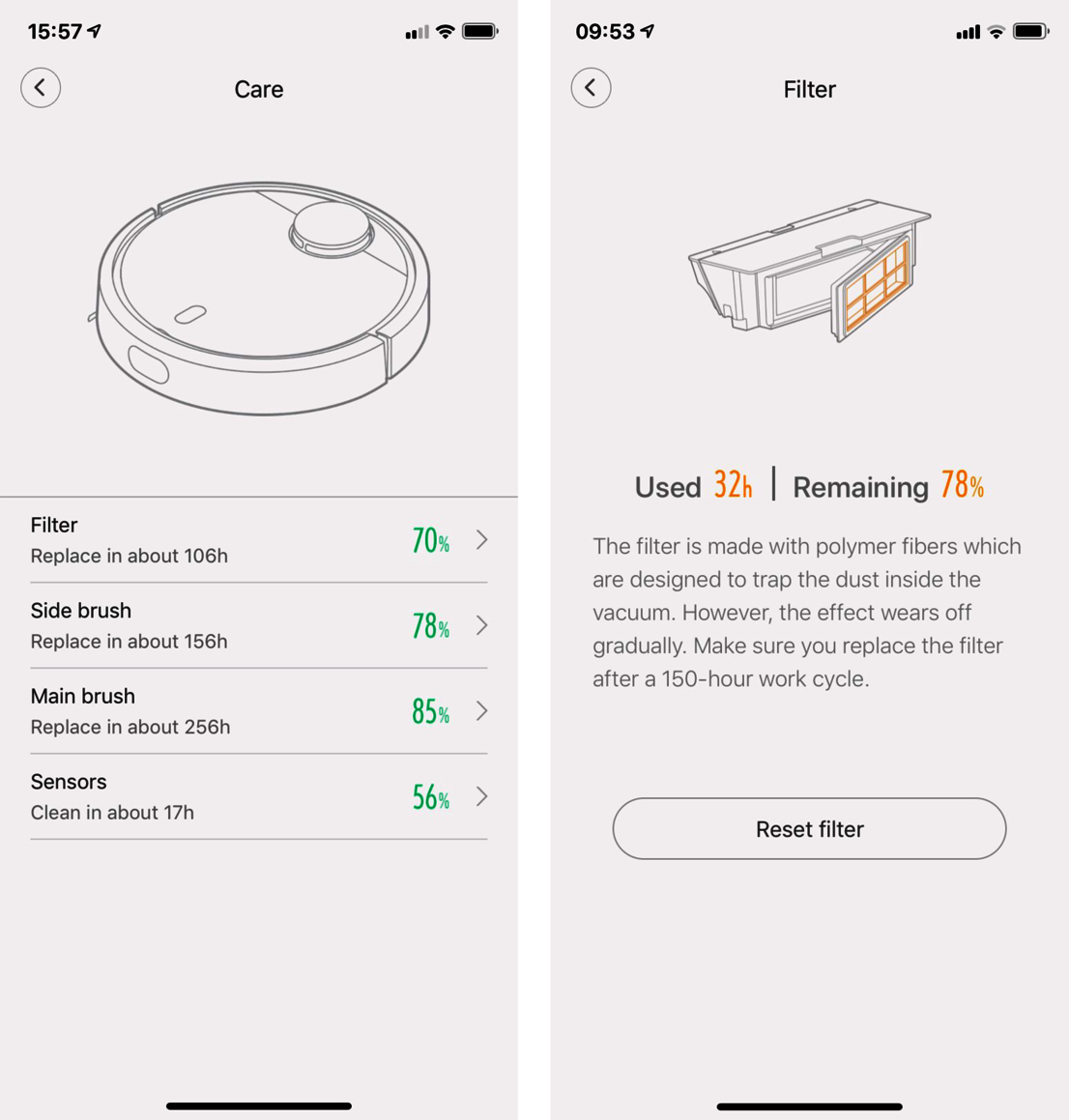 15:57

Care

Filter
Replace in about 106h
70%

Side brush
Replace in about 156h
78%

Main brush
Replace in about 256h
85%

Sensors
Clean in about 17h
56%

09:53

Filter

Used 32h | Remaining 78%

The filter is made with polymer fibers which are designed to trap the dust inside the vacuum. However, the effect wears off gradually. Make sure you replace the filter after a 150-hour work cycle.

Reset filter