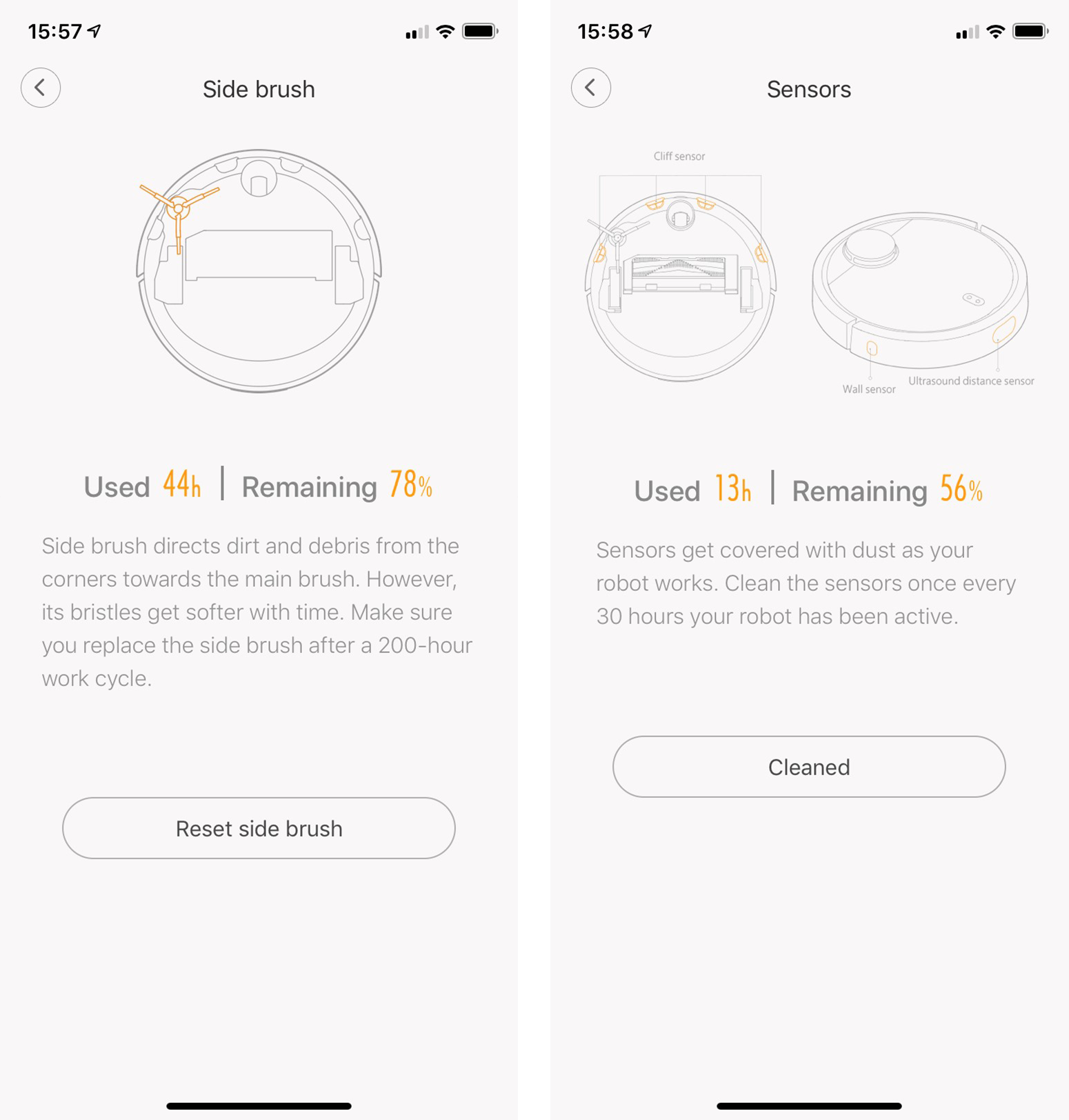 15:57

Side brush

Used 44h | Remaining 78%

Side brush directs dirt and debris from the corners towards the main brush. However, its bristles get softer with time. Make sure you replace the side brush after a 200-hour work cycle.

Reset side brush

15:58

Sensors

Cliff sensor

Wall sensor

Ultrasound distance sensor

Used 13h | Remaining 56%

Sensors get covered with dust as your robot works. Clean the sensors once every 30 hours your robot has been active.

Cleaned